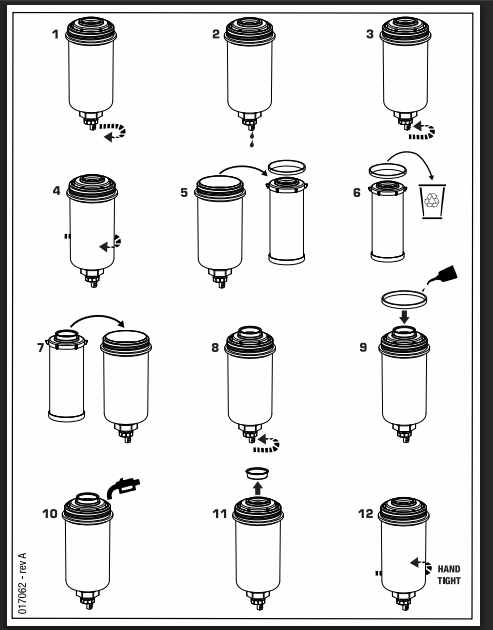 1
2
3
4
5
6
7
8
9
10
11
12
HAND TIGHT
017062 - rev A